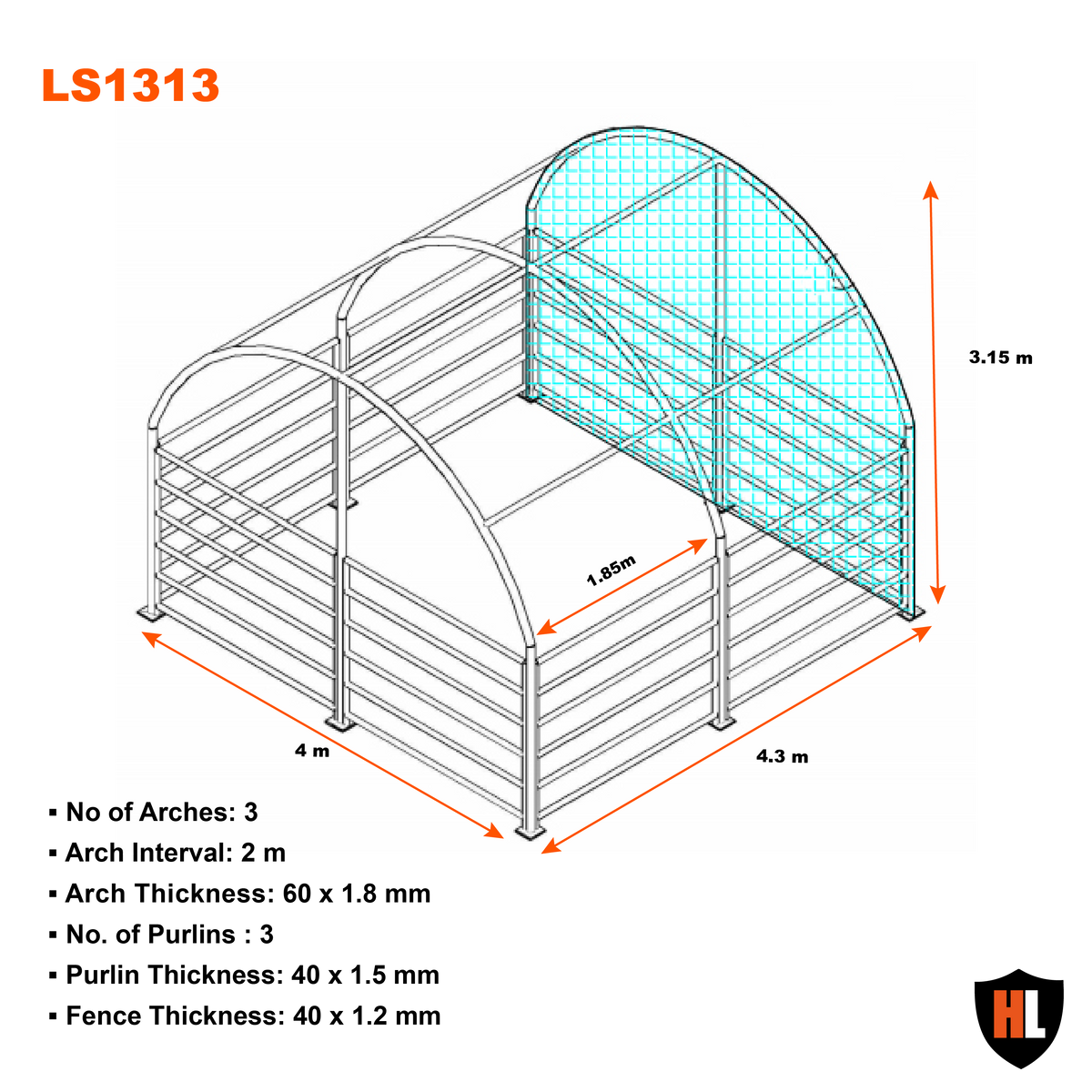 LS1313

3.15 m

1.85m

4 m

4.3 m

▪ No of Arches: 3
▪ Arch Interval: 2 m
▪ Arch Thickness: 60 x 1.8 mm
▪ No. of Purlins : 3
▪ Purlin Thickness: 40 x 1.5 mm
▪ Fence Thickness: 40 x 1.2 mm

HL