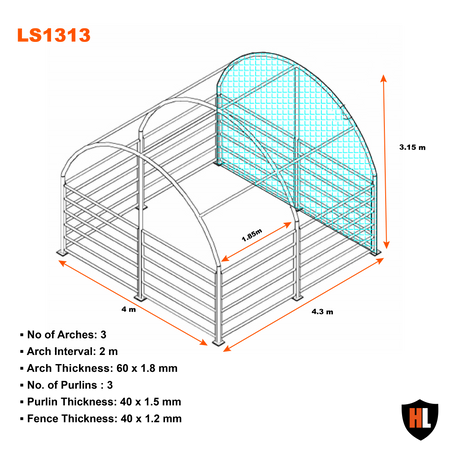 LS1313

3.15 m

1.85m

4 m

4.3 m

▪ No of Arches: 3
▪ Arch Interval: 2 m
▪ Arch Thickness: 60 x 1.8 mm
▪ No. of Purlins : 3
▪ Purlin Thickness: 40 x 1.5 mm
▪ Fence Thickness: 40 x 1.2 mm

HL